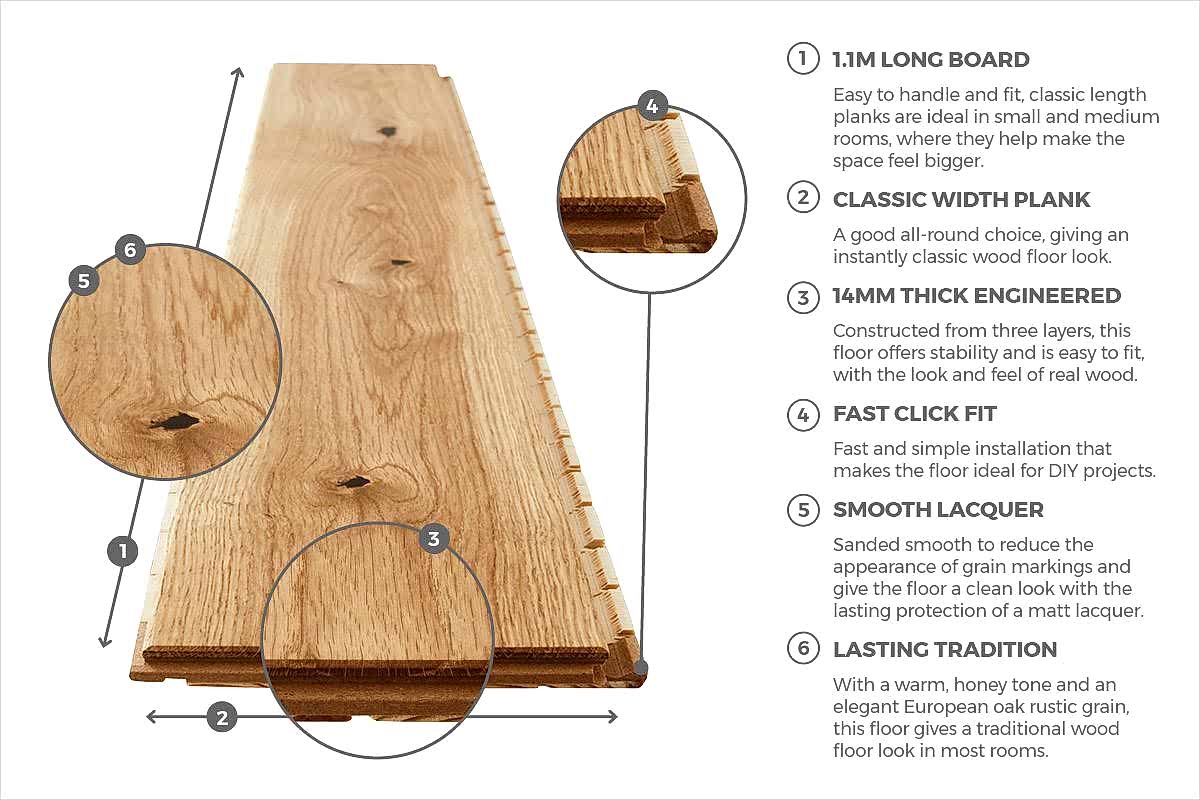 4

6

5

1

3

2

1 1.1M LONG BOARD

Easy to handle and fit, classic length planks are ideal in small and medium rooms, where they help make the space feel bigger.

2 CLASSIC WIDTH PLANK

A good all-round choice, giving an instantly classic wood floor look.

3 14MM THICK ENGINEERED

Constructed from three layers, this floor offers stability and is easy to fit, with the look and feel of real wood.

4 FAST CLICK FIT

Fast and simple installation that makes the floor ideal for DIY projects.

5 SMOOTH LACQUER

Sanded smooth to reduce the appearance of grain markings and give the floor a clean look with the lasting protection of a matt lacquer.

6 LASTING TRADITION

With a warm, honey tone and an elegant European oak rustic grain, this floor gives a traditional wood floor look in most rooms.